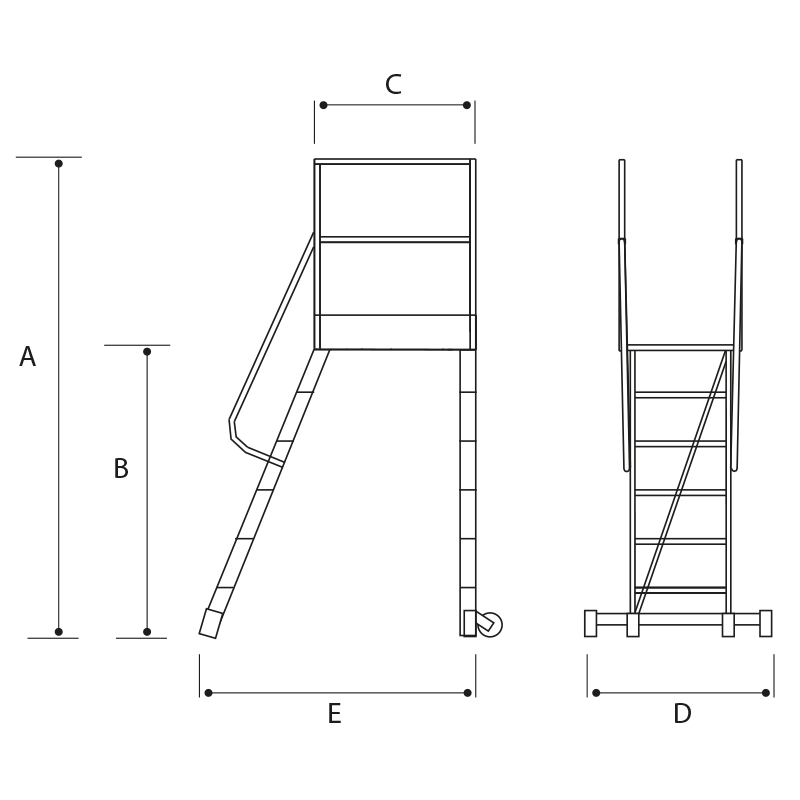 C
A
B
E
D